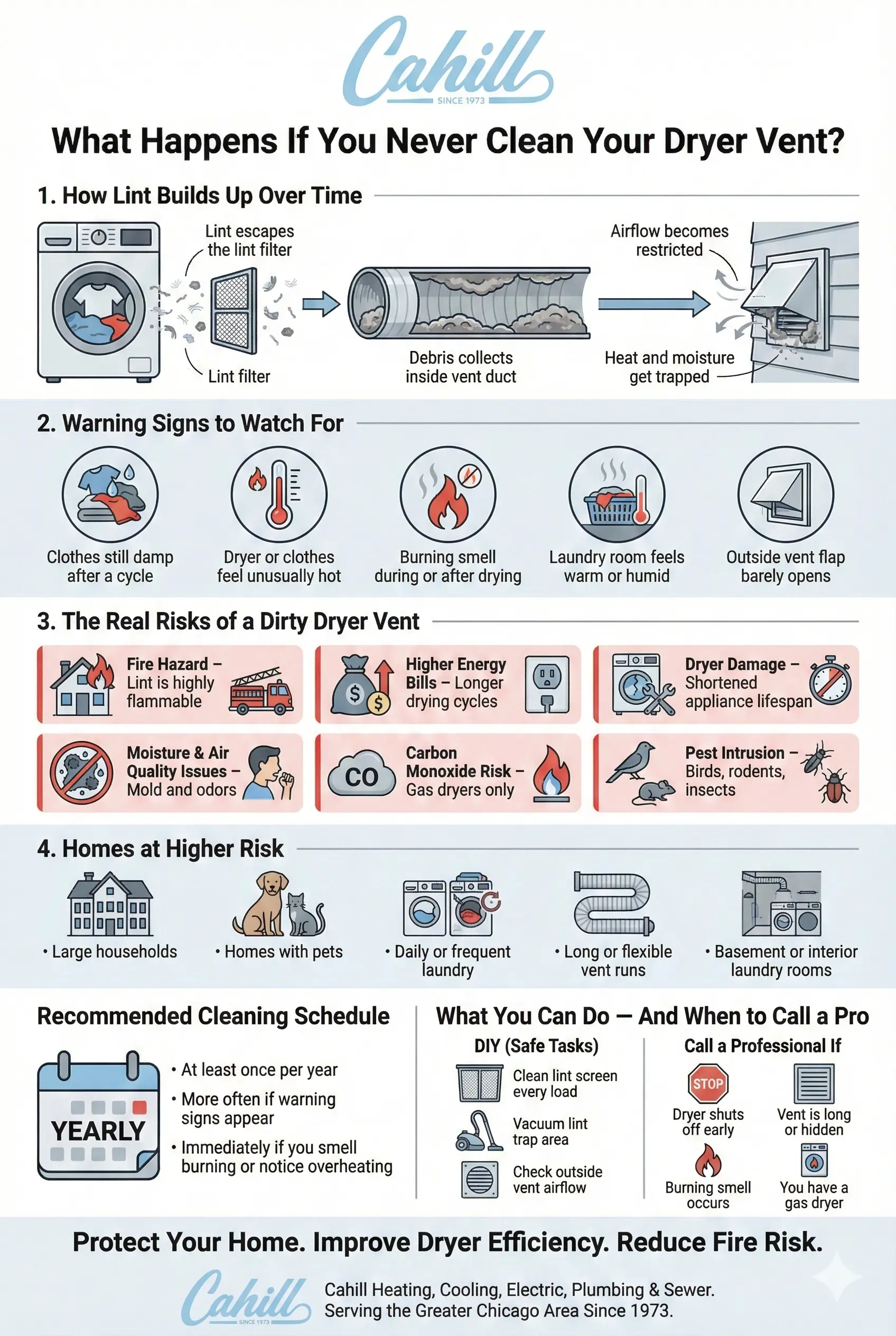 Cahill
SINCE 1973

What Happens If You Never Clean Your Dryer Vent?

1. How Lint Builds Up Over Time

Lint escapes the lint filter

Lint filter

Debris collects inside vent duct

Airflow becomes restricted

Heat and moisture get trapped

2. Warning Signs to Watch For

Clothes still damp after a cycle

Dryer or clothes feel unusually hot

Burning smell during or after drying

Laundry room feels warm or humid

Outside vent flap barely opens

3. The Real Risks of a Dirty Dryer Vent

Fire Hazard – Lint is highly flammable

Higher Energy Bills – Longer drying cycles

Dryer Damage – Shortened appliance lifespan

Moisture & Air Quality Issues – Mold and odors

CO

Carbon Monoxide Risk – Gas dryers only

Pest Intrusion – Birds, rodents, insects

4. Homes at Higher Risk

• Large households

• Homes with pets

• Daily or frequent laundry

• Long or flexible vent runs

• Basement or interior laundry rooms

Recommended Cleaning Schedule

YEARLY

• At least once per year

• More often if warning signs appear

• Immediately if you smell burning or notice overheating

What You Can Do — And When to Call a Pro

DIY (Safe Tasks)

Clean lint screen every load

Vacuum lint trap area

Check outside vent airflow

Call a Professional If

STOP

Dryer shuts off early

Vent is long or hidden

Burning smell occurs

You have a gas dryer

Protect Your Home. Improve Dryer Efficiency. Reduce Fire Risk.

Cahill
SINCE 1973

Cahill Heating, Cooling, Electric, Plumbing & Sewer.
Serving the Greater Chicago Area Since 1973.